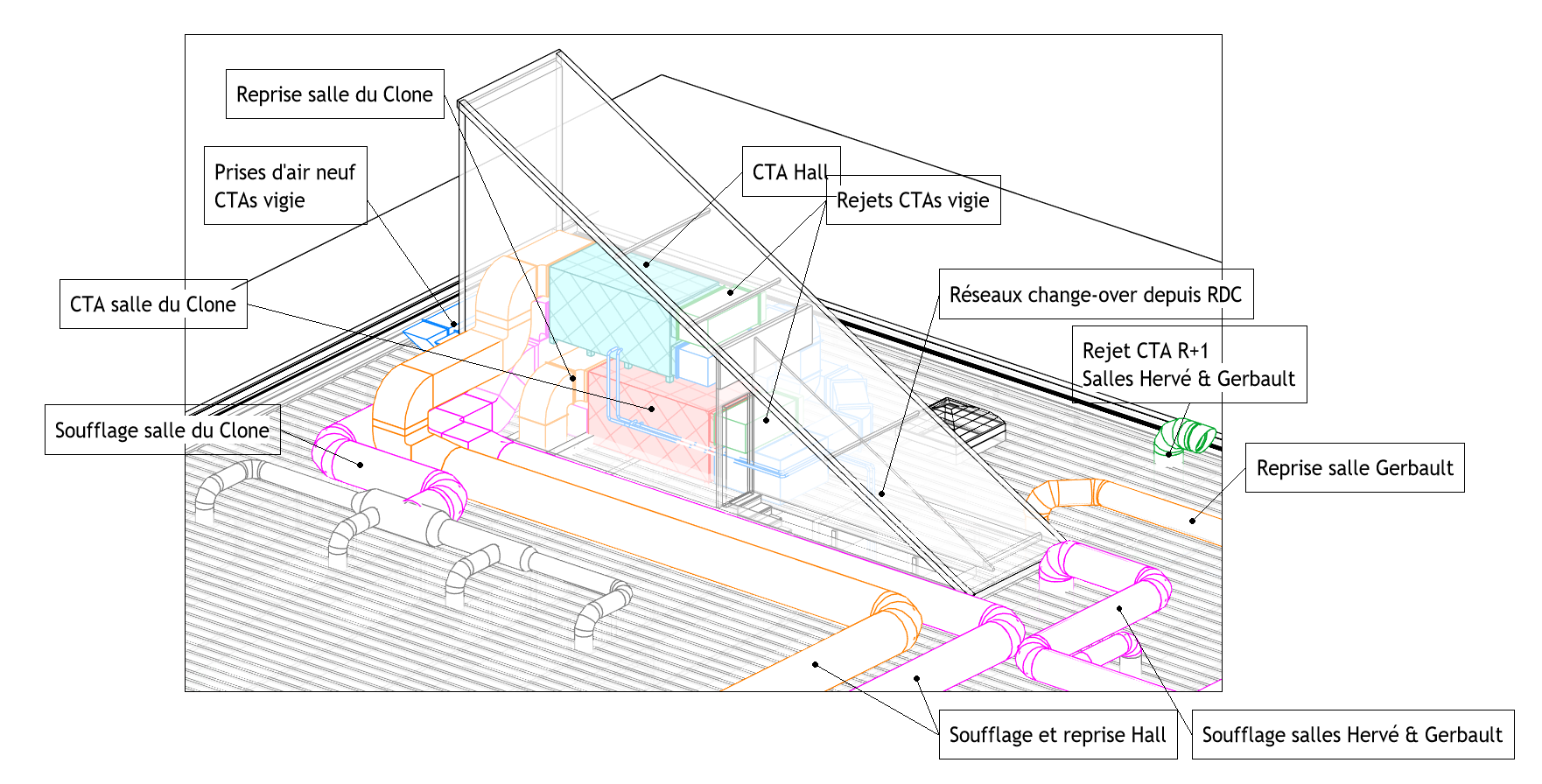 Reprise salle du Clone

Prises d'air neuf
CTAs vigie

CTA Hall

Rejets CTAs vigie

CTA salle du Clone

Réseaux change-over depuis RDC

Rejet CTA R+1
Salles Hervé & Gerbault

Soufflage salle du Clone

Reprise salle Gerbault

Soufflage et reprise Hall

Soufflage salles Hervé & Gerbault